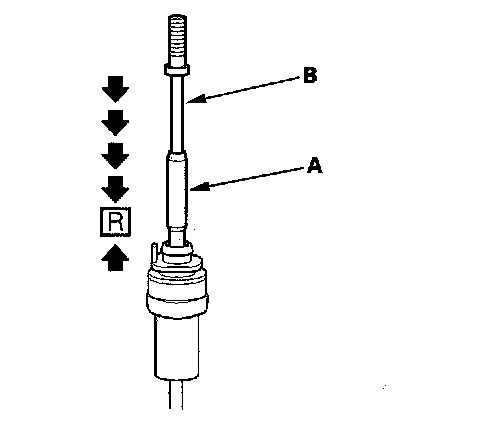 B

A

R