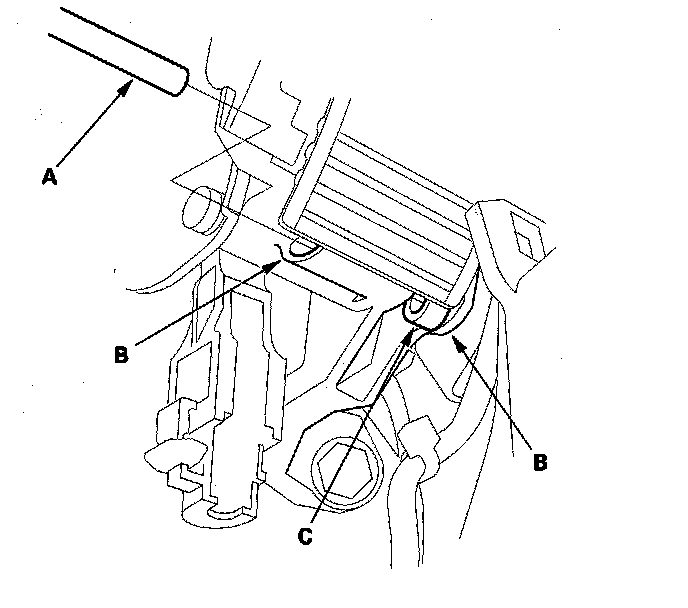 A
B
B
C