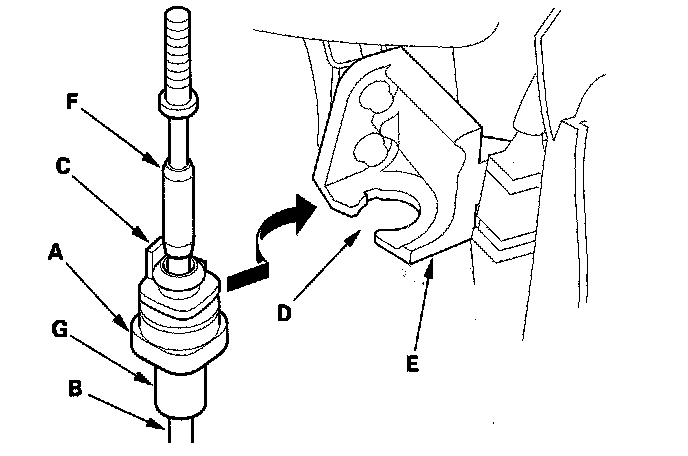 F
C
A
G
B
D
E