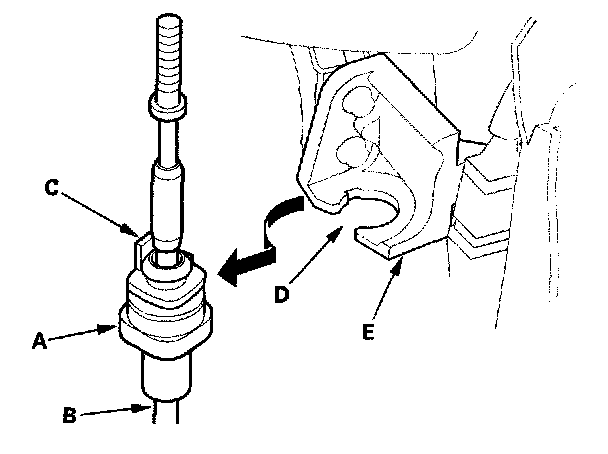 C
D
E
A
B