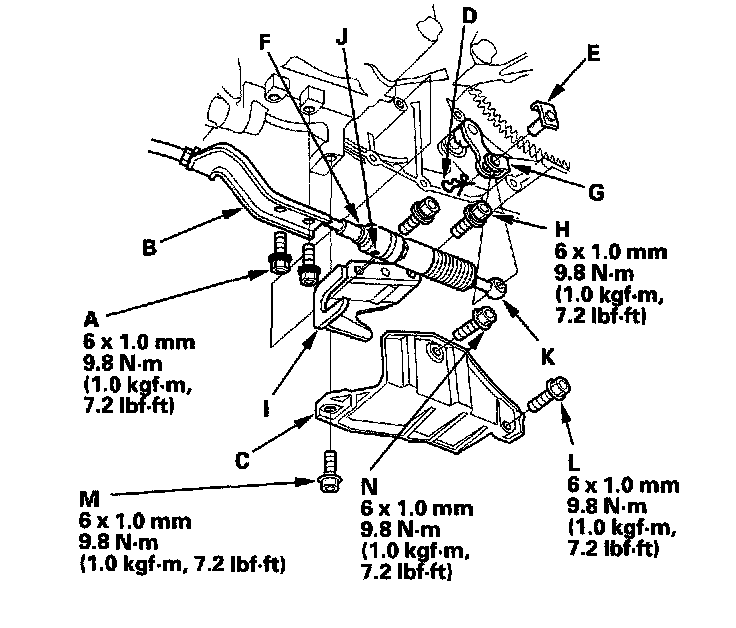 F
J
D
E
G
B
H
6 x 1.0 mm
9.8 N·m
(1.0 kgf·m,
7.2 lbf·ft)

A
6 x 1.0 mm
9.8 N·m
(1.0 kgf·m,
7.2 lbf·ft)

K
I
C
L
6 x 1.0 mm
9.8 N·m
(1.0 kgf·m,
7.2 lbf·ft)

M
6 x 1.0 mm
9.8 N·m
(1.0 kgf·m, 7.2 lbf·ft)

N
6 x 1.0 mm
9.8 N·m
(1.0 kgf·m,
7.2 lbf·ft)