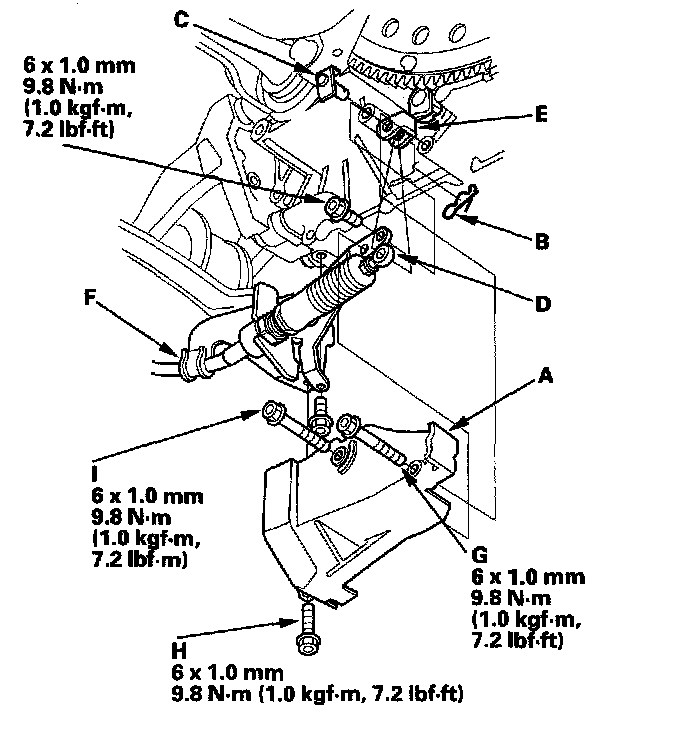 C

6 x 1.0 mm
9.8 N·m
(1.0 kgf·m,
7.2 lbf·ft)

E

B

D

F

A

I
6 x 1.0 mm
9.8 N·m
(1.0 kgf·m,
7.2 lbf·m)

G
6 x 1.0 mm
9.8 N·m
(1.0 kgf·m,
7.2 lbf·ft)

H
6 x 1.0 mm
9.8 N·m (1.0 kgf·m, 7.2 lbf·ft)