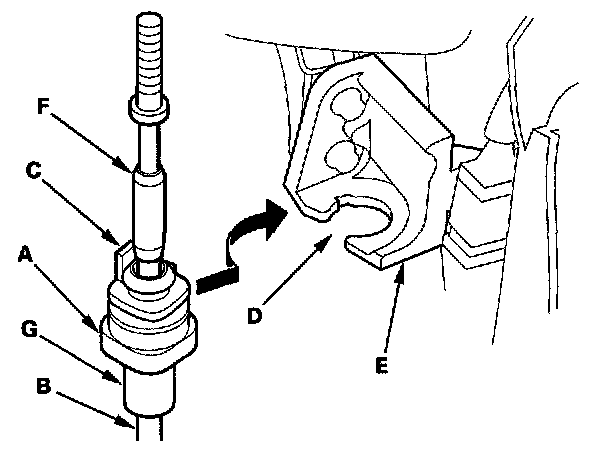 F
C
A
G
B
D
E