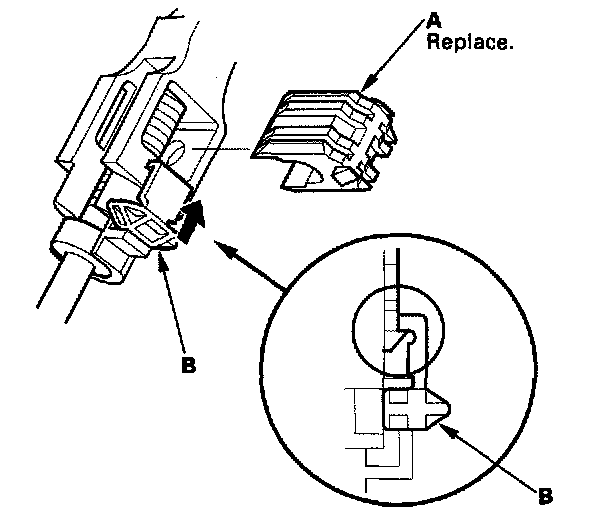 A
Replace.

B

B