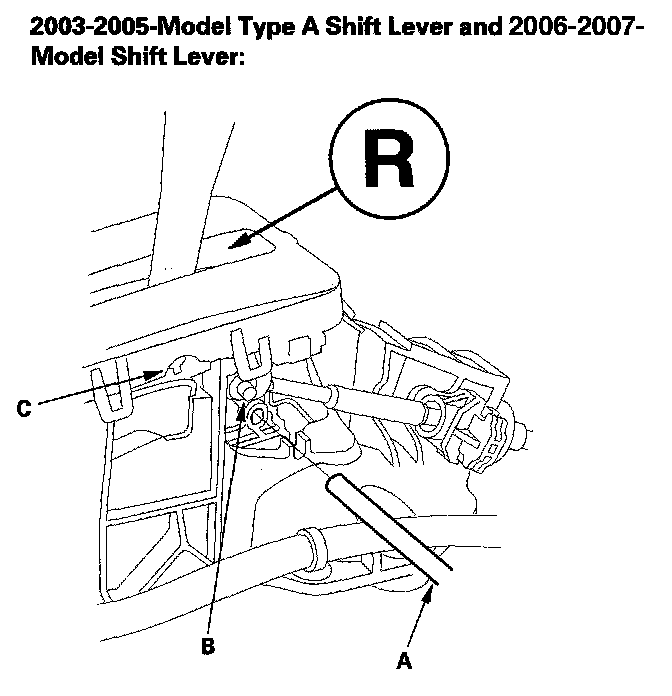 2003-2005-Model Type A Shift Lever and 2006-2007-Model Shift Lever:

R

C

B

A