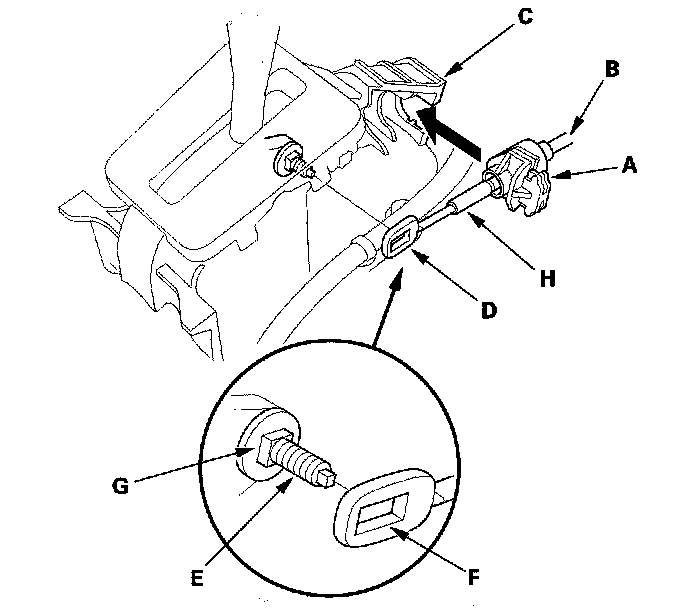 C
B
A
H
D
G
E
F