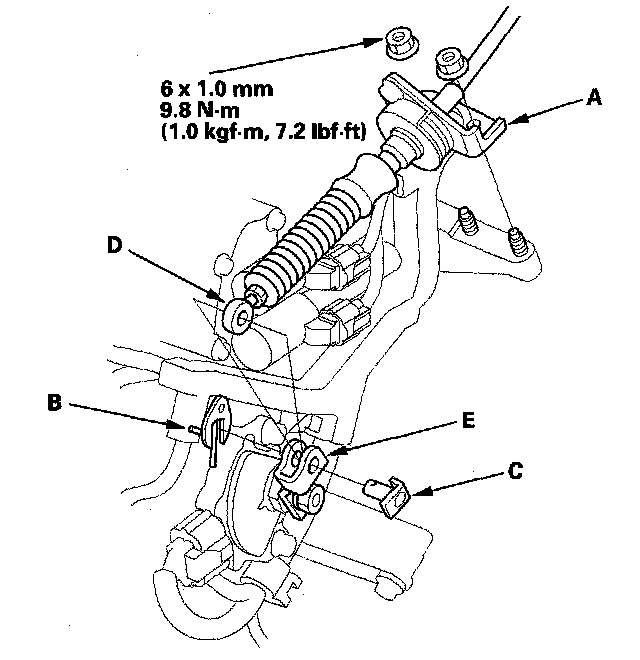 6 x 1.0 mm
9.8 N·m
(1.0 kgf·m, 7.2 lbf·ft)

A

D

B

E

C