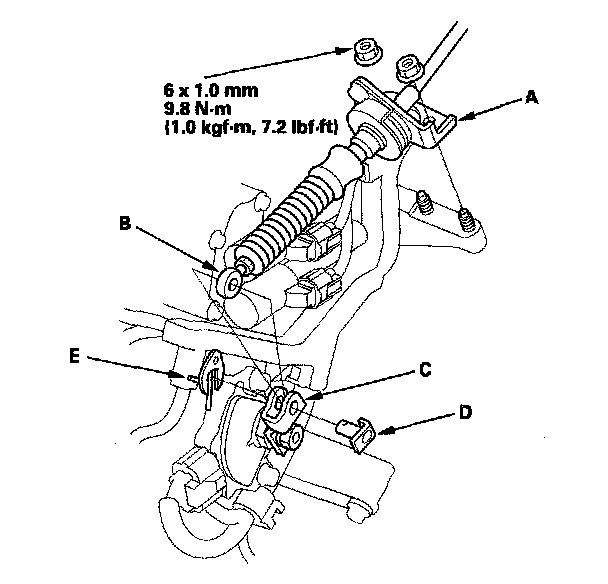 6 x 1.0 mm
9.8 N·m
(1.0 kgf·m, 7.2 lbf·ft)

A

B

E

C

D