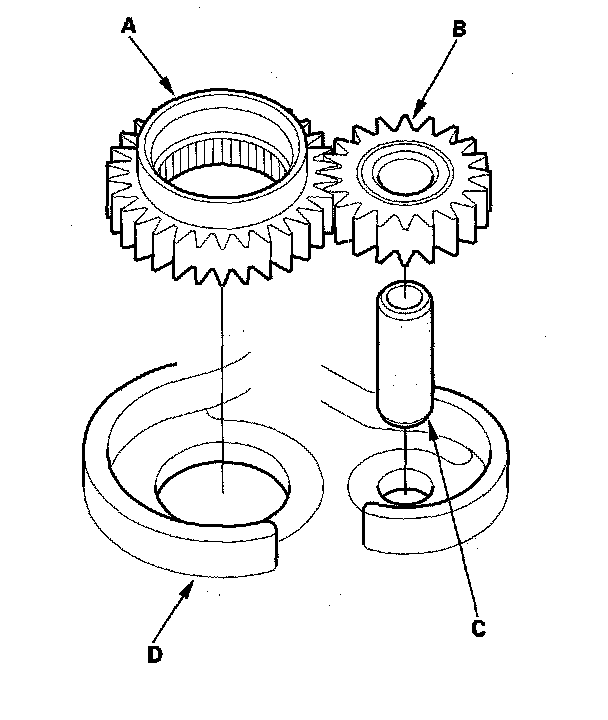 A

B

C

D