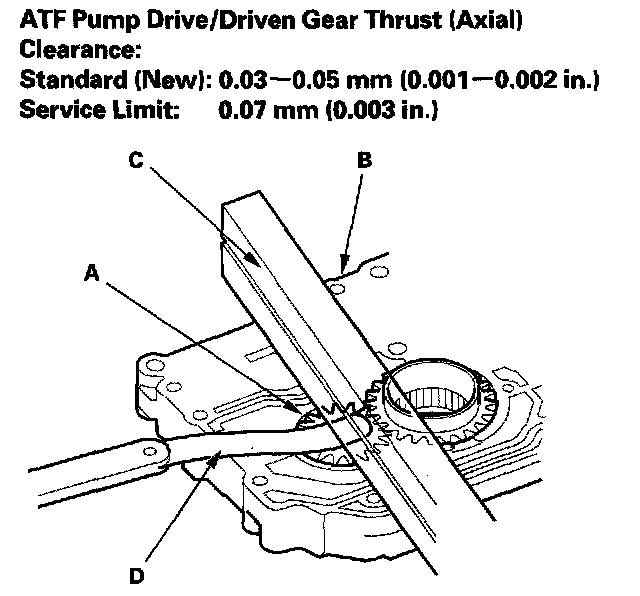 ATF Pump Drive/Driven Gear Thrust (Axial) Clearance:
Standard (New): 0.03—0.05 mm (0.001—0.002 in.)
Service Limit: 0.07 mm (0.003 in.)

C
B
A
D