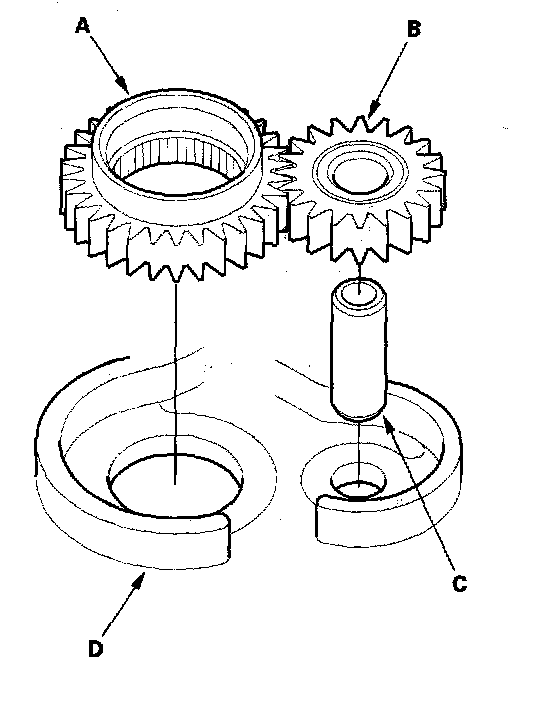 A
B
C
D