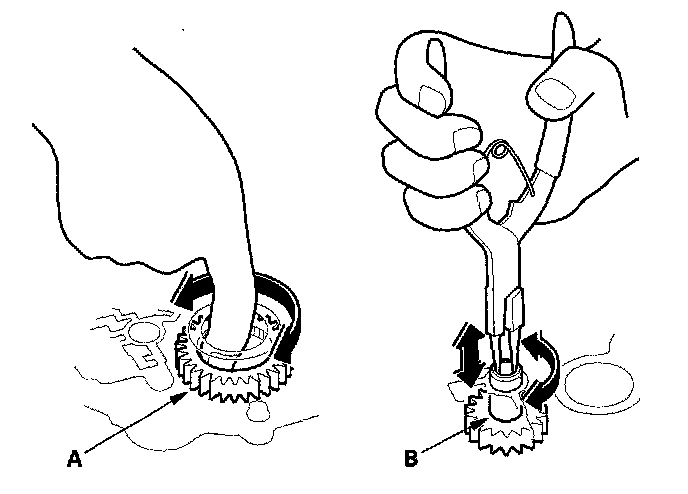 A

B