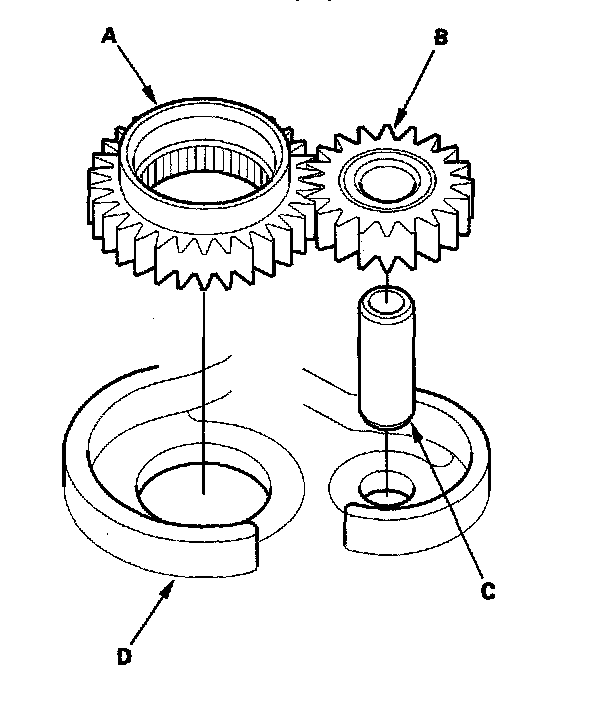 A
B
C
D