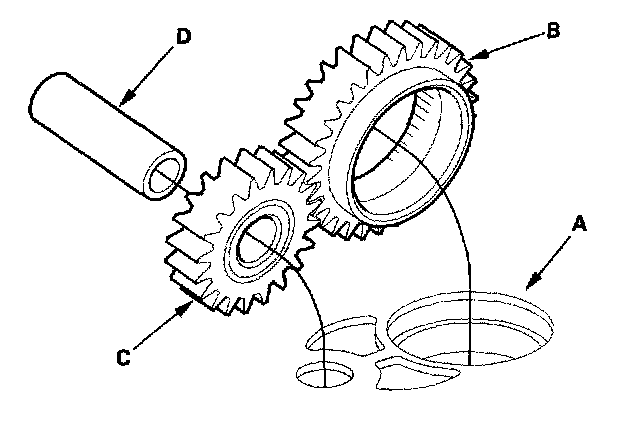 D
B
A
C