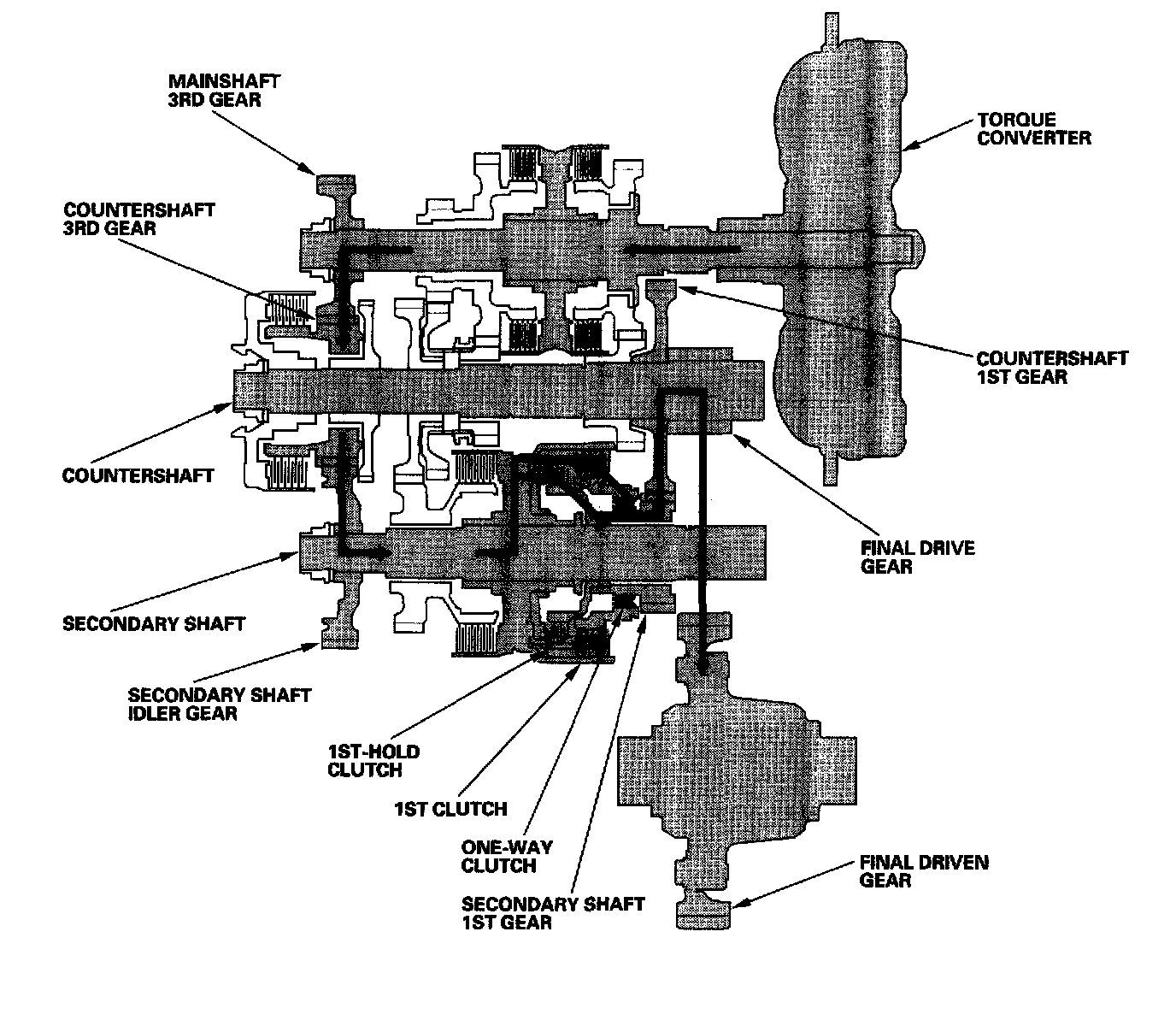 MAINSHAFT
3RD GEAR

TORQUE
CONVERTER

COUNTERSHAFT
3RD GEAR

COUNTERSHAFT
1ST GEAR

COUNTERSHAFT

FINAL DRIVE
GEAR

SECONDARY SHAFT

SECONDARY SHAFT
IDLER GEAR

1ST-HOLD
CLUTCH

1ST CLUTCH

ONE-WAY
CLUTCH

SECONDARY SHAFT
1ST GEAR

FINAL DRIVEN
GEAR