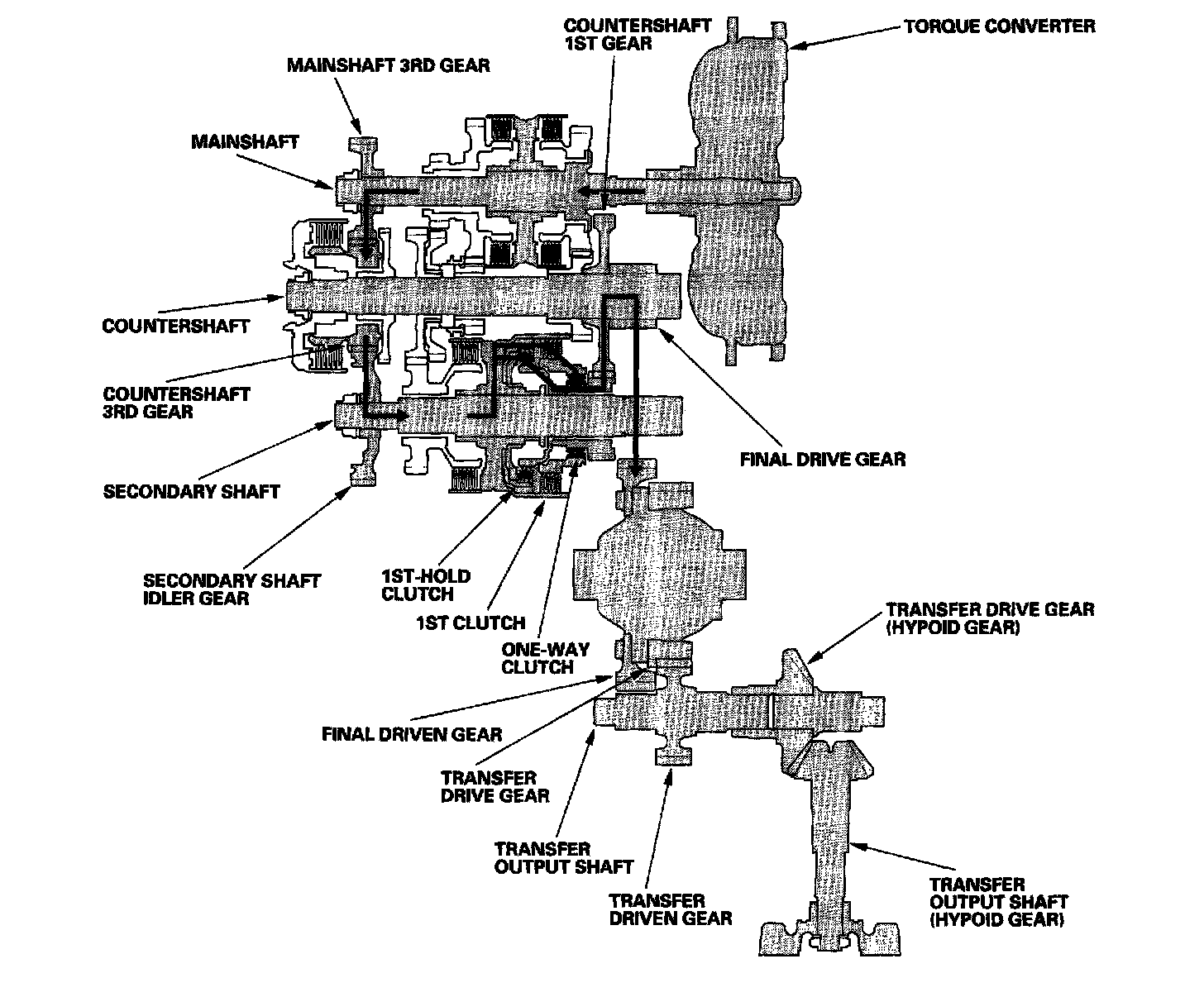 COUNTERSHAFT 1ST GEAR

TORQUE CONVERTER

MAINSHAFT 3RD GEAR

MAINSHAFT

COUNTERSHAFT

COUNTERSHAFT 3RD GEAR

SECONDARY SHAFT

FINAL DRIVE GEAR

SECONDARY SHAFT IDLER GEAR

1ST-HOLD CLUTCH

1ST CLUTCH

ONE-WAY CLUTCH

TRANSFER DRIVE GEAR (HYPOID GEAR)

FINAL DRIVEN GEAR

TRANSFER DRIVE GEAR

TRANSFER OUTPUT SHAFT

TRANSFER DRIVEN GEAR

TRANSFER OUTPUT SHAFT (HYPOID GEAR)