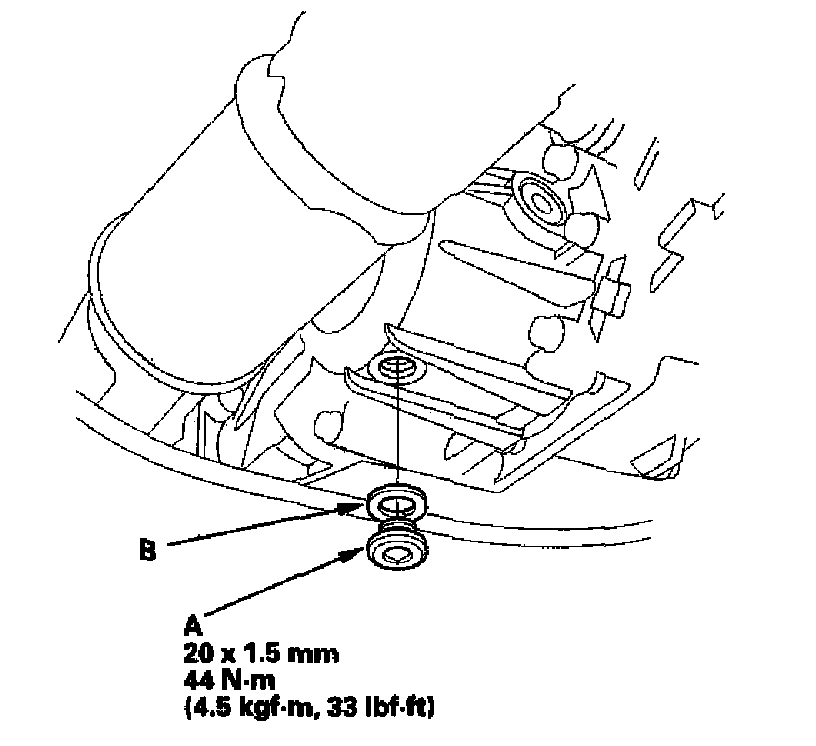 B

A
20 x 1.5 mm
44 N·m
(4.5 kgf·m, 33 lbf·ft)