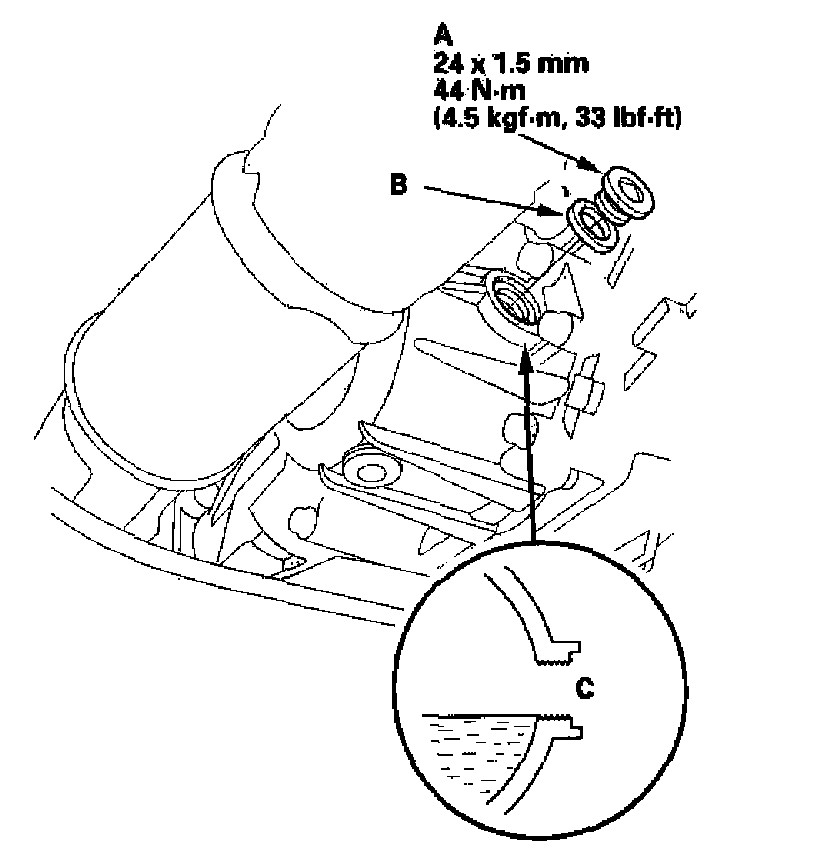 A
24 x 1.5 mm
44 N·m
(4.5 kgf·m, 33 lbf·ft)

B

C