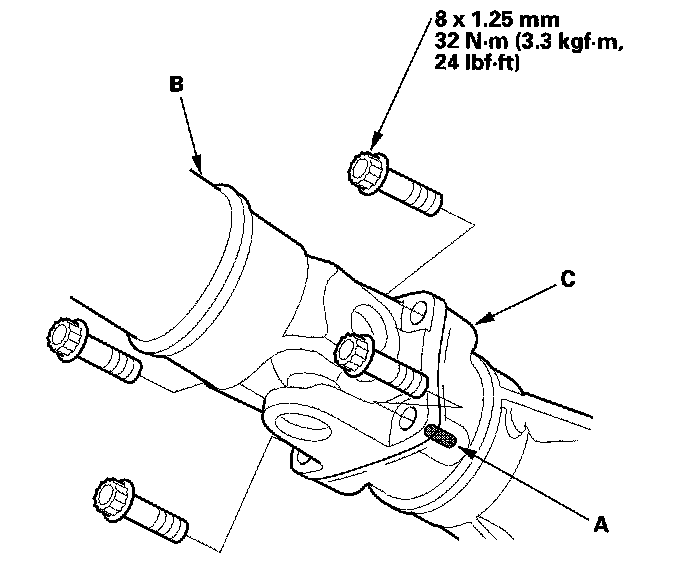 8 x 1.25 mm
32 N·m (3.3 kgf·m, 24 lbf·ft)

B

C

A