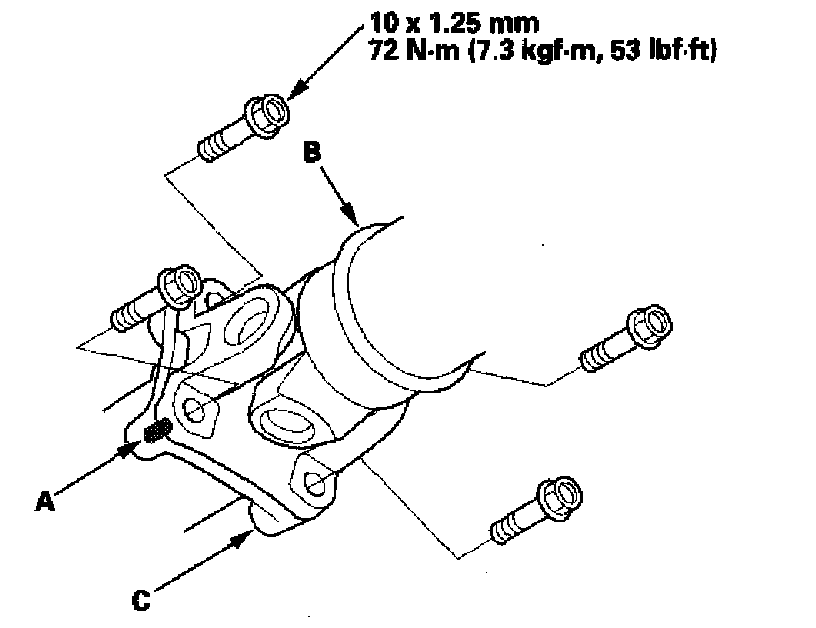 10 x 1.25 mm
72 N·m (7.3 kgf·m, 53 lbf·ft)

B

A

C