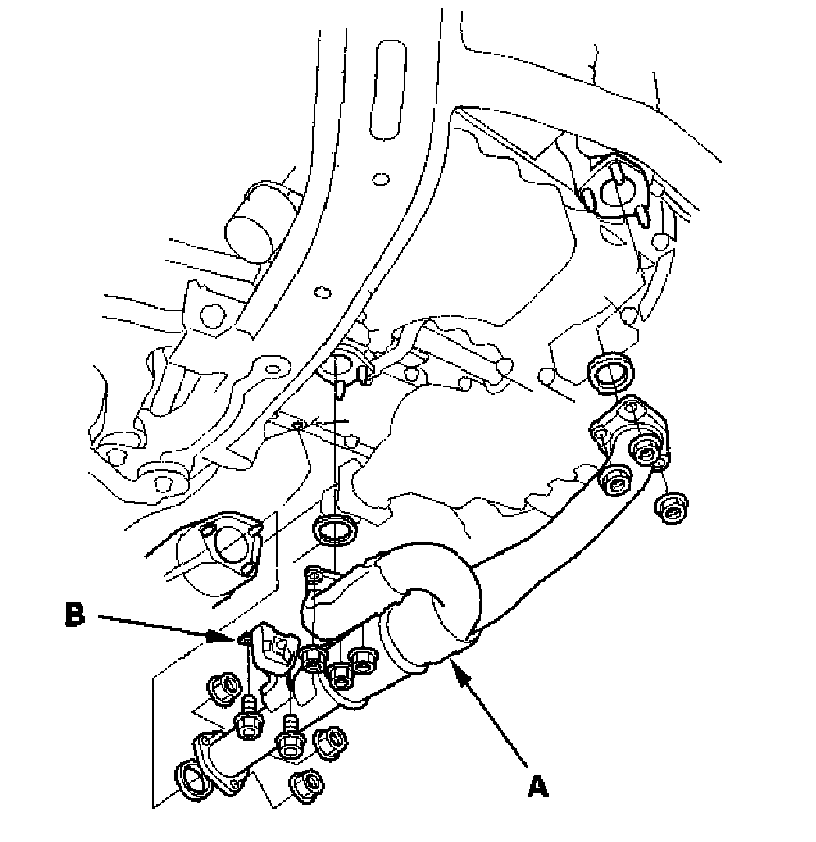 B
A