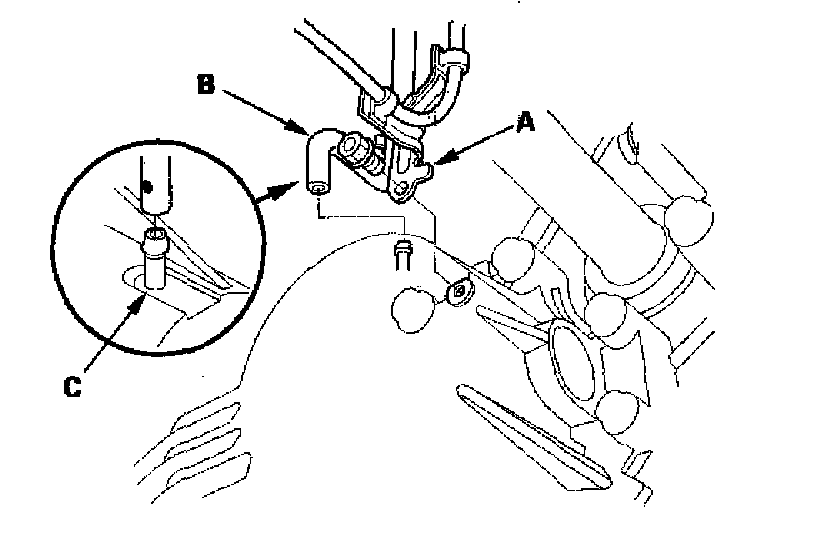 B
A
C