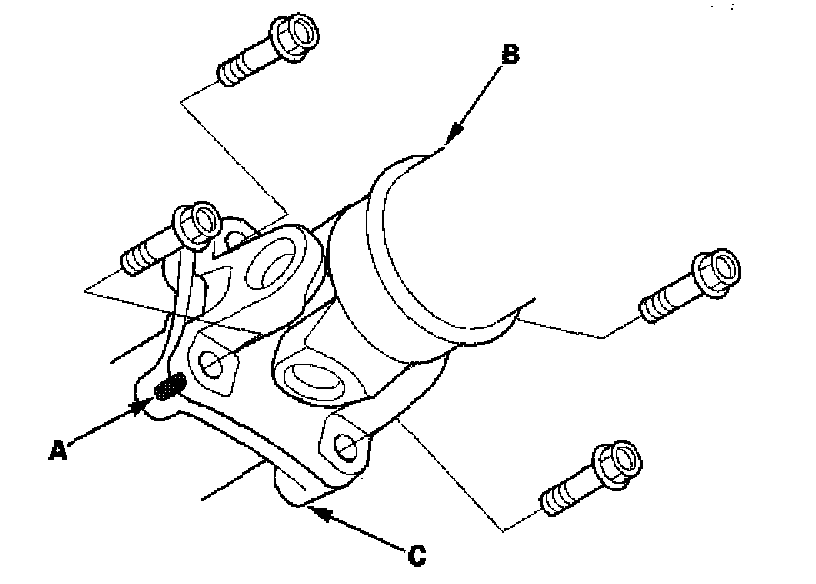 B
A
C