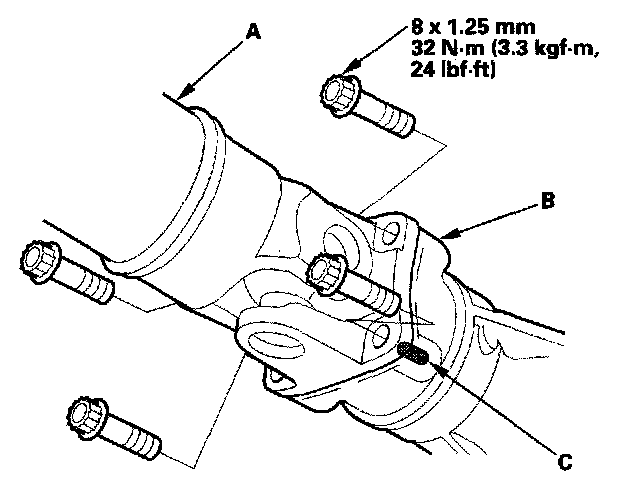 A

8 x 1.25 mm
32 N·m (3.3 kgf·m, 24 lbf·ft)

B

C