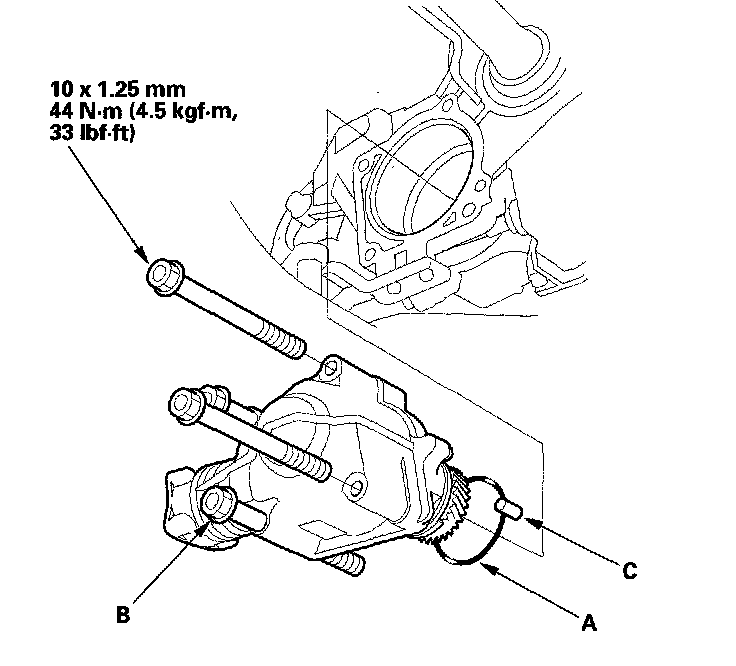 10 x 1.25 mm
44 N·m (4.5 kgf·m,
33 lbf·ft)

C

B

A