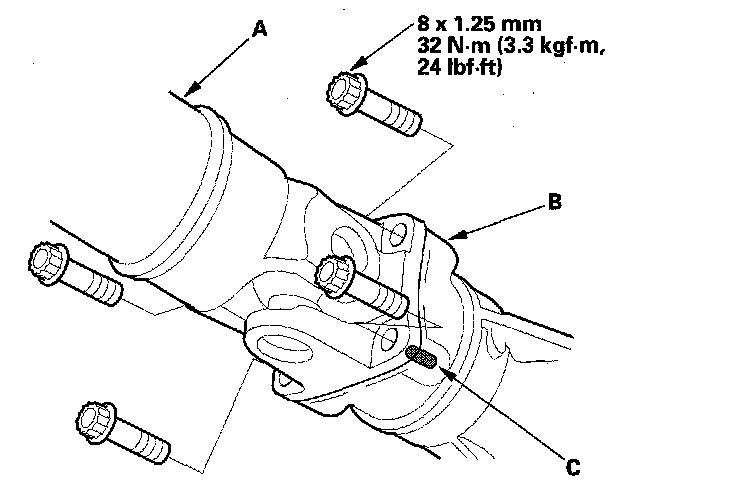 A

8 x 1.25 mm
32 N·m (3.3 kgf·m, 24 lbf·ft)

B

C