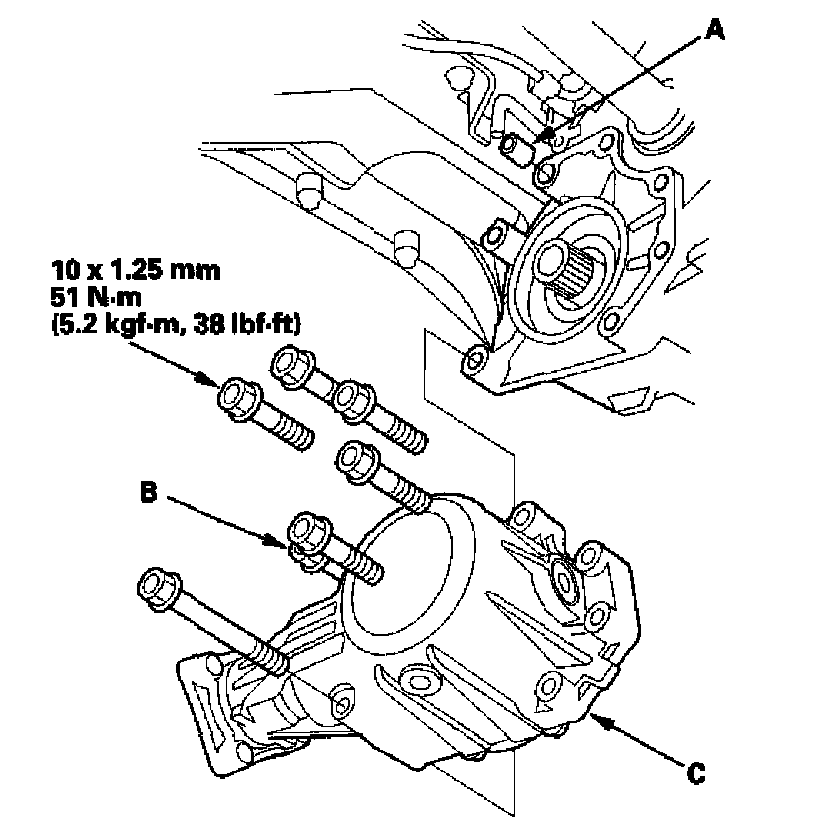 A

10 x 1.25 mm
51 N·m
(5.2 kgf·m, 38 lbf·ft)

B

C