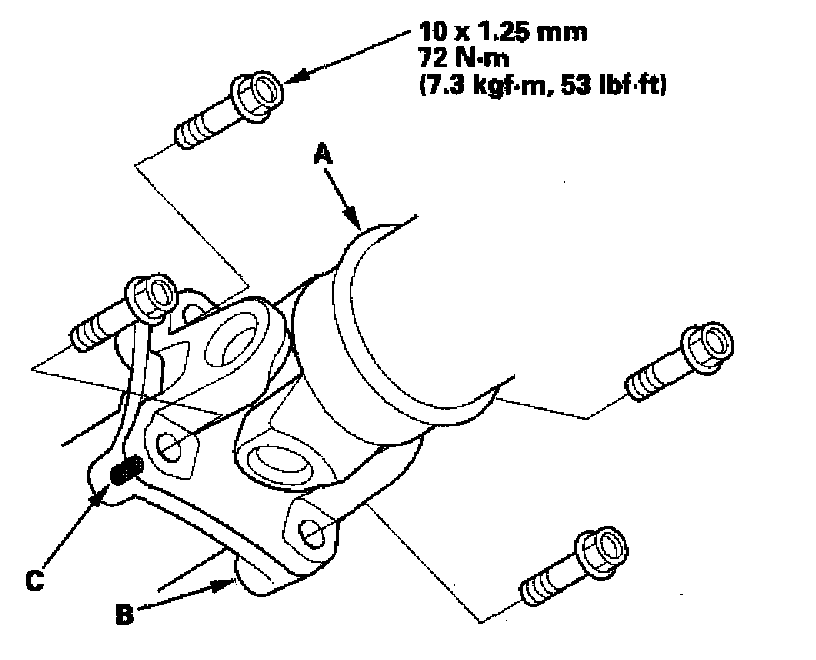 10 x 1.25 mm
72 N·m
(7.3 kgf·m, 53 lbf·ft)

A

C

B