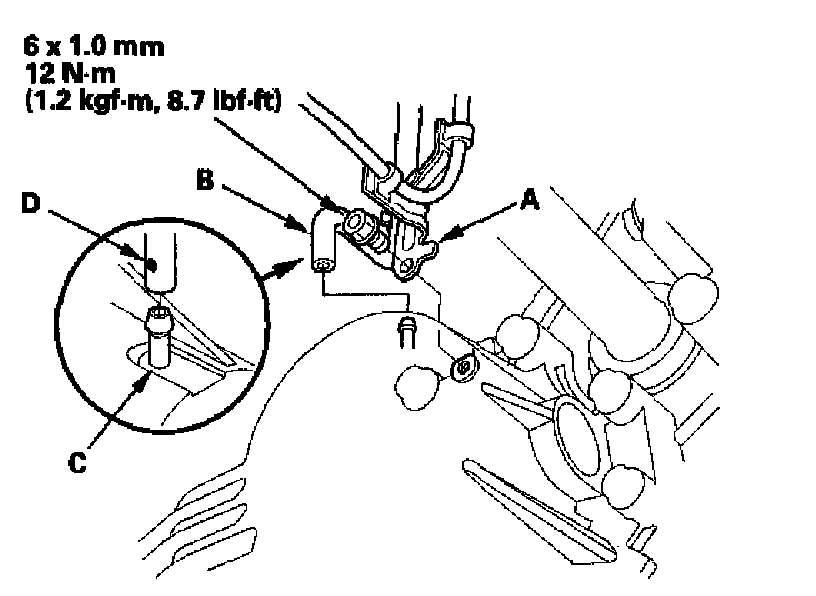 6 x 1.0 mm
12 N·m
(1.2 kgf·m, 8.7 lbf·ft)

B

A

D

C