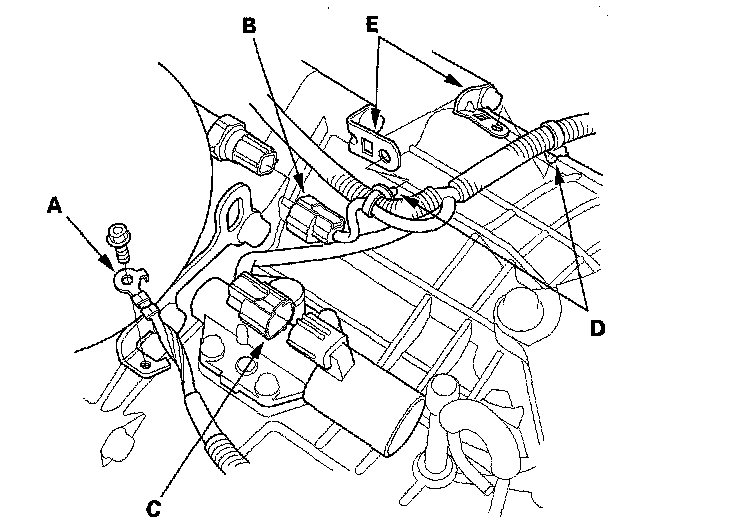 B
E
A
D
C