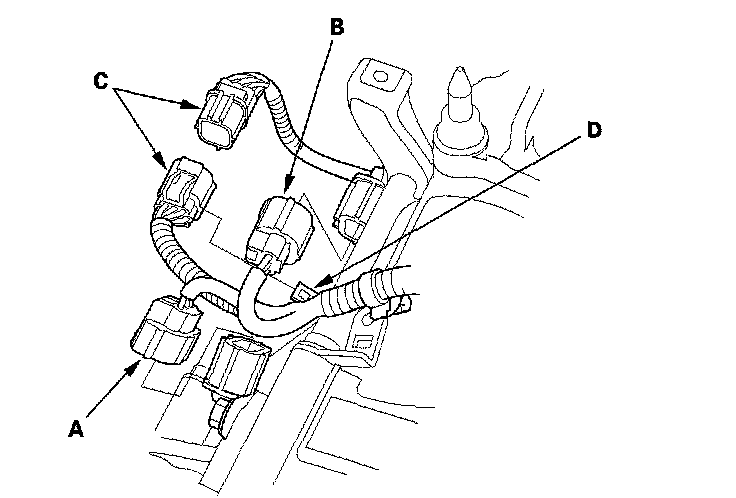 B
C
D
A