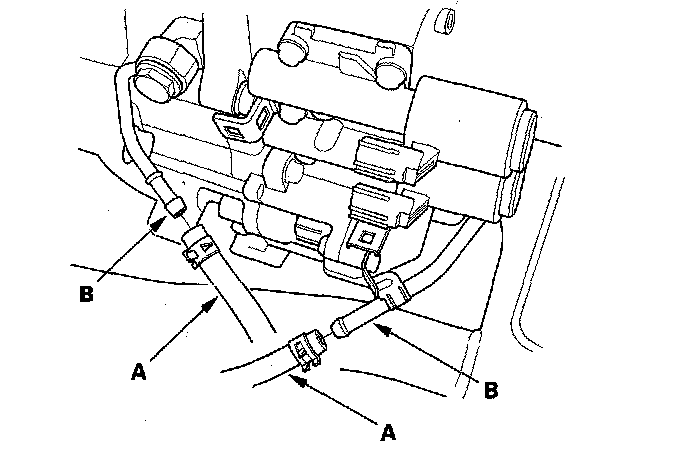 B
A
B
A