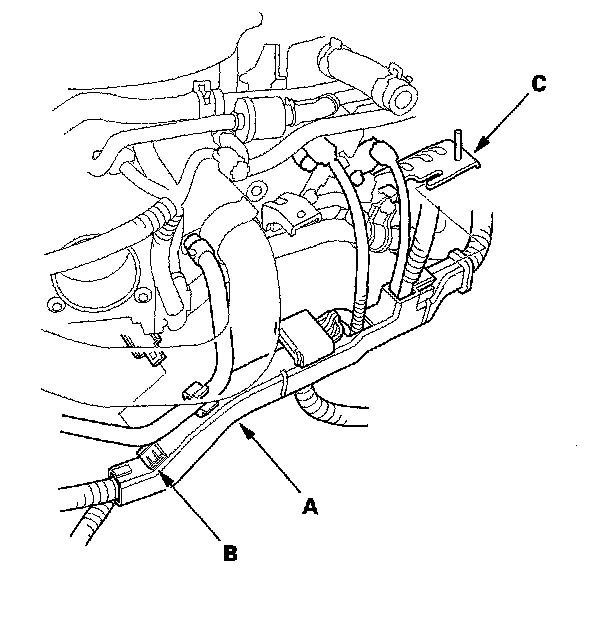 C

A

B