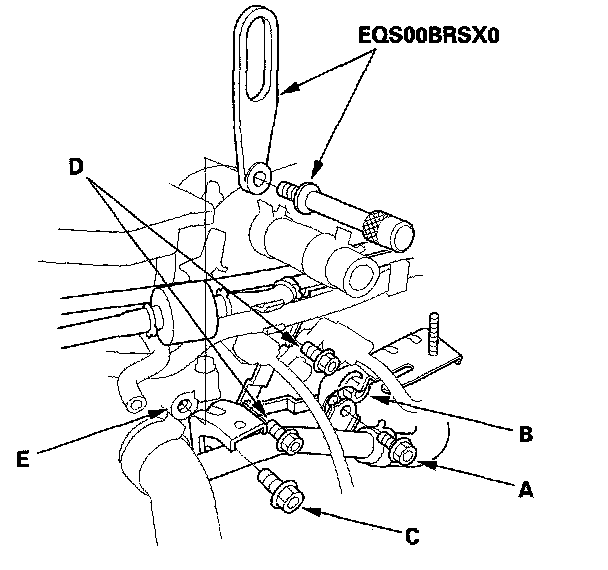 EQS00BRSX0

D

B

E

A

C