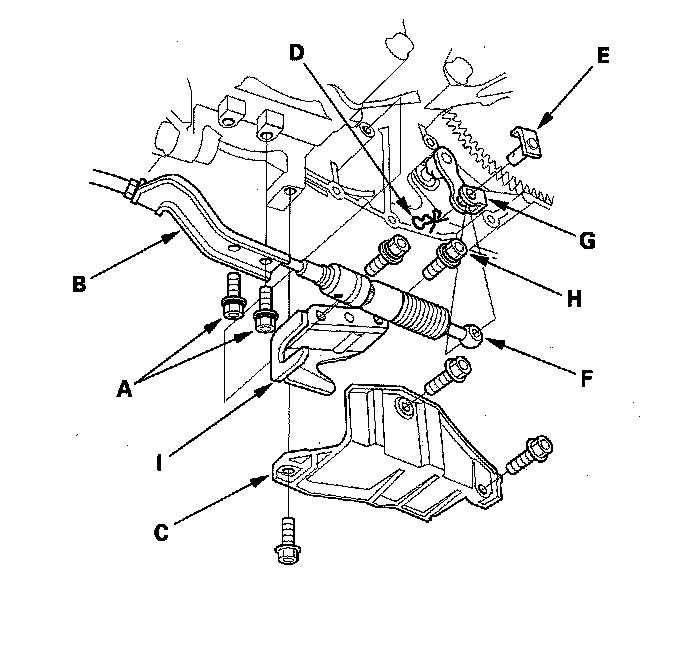 D
E
G
B
H
A
F
I
C