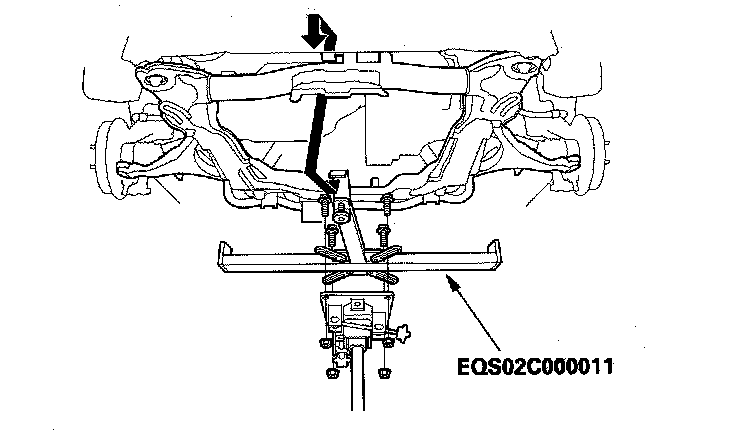 EQS02C000011