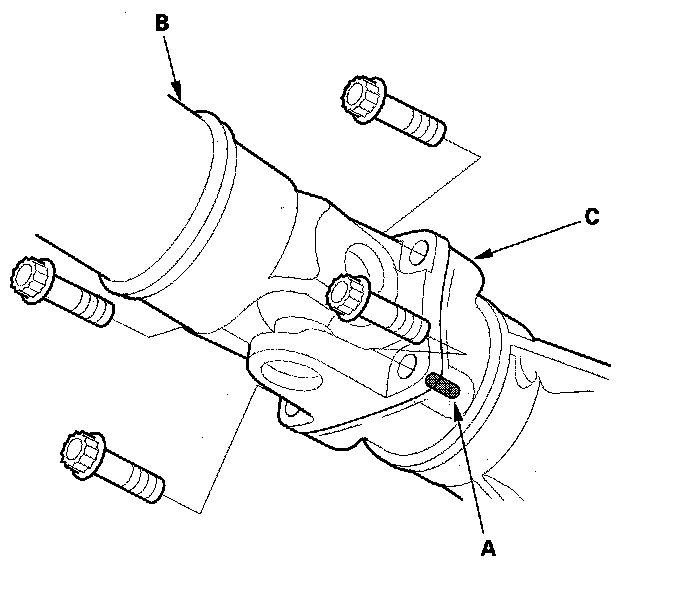 B

C

A