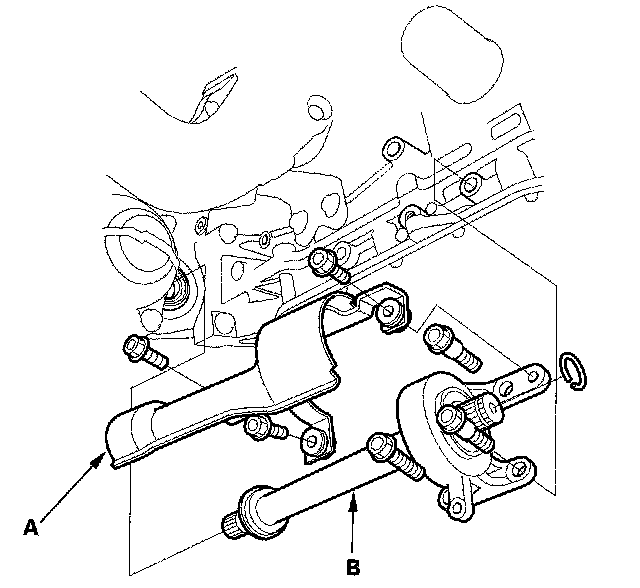 A

B