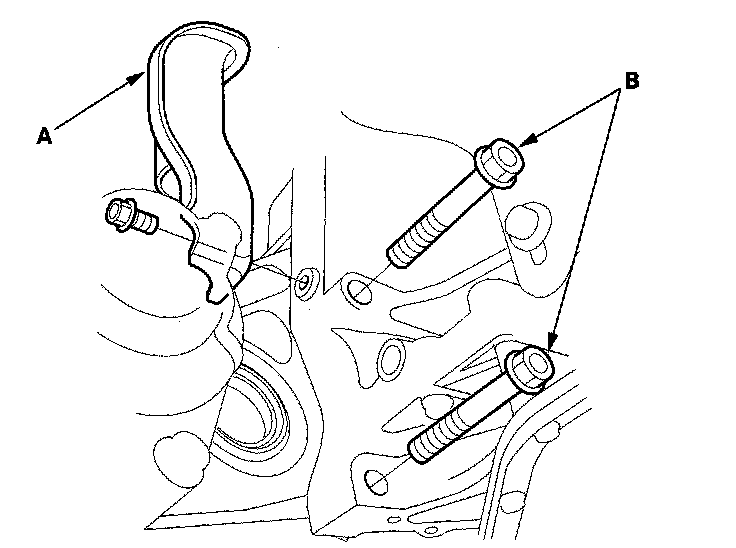 A

B