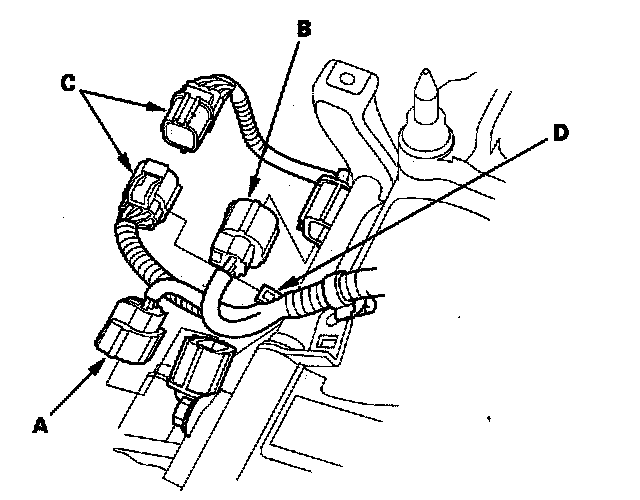 B
C
D
A