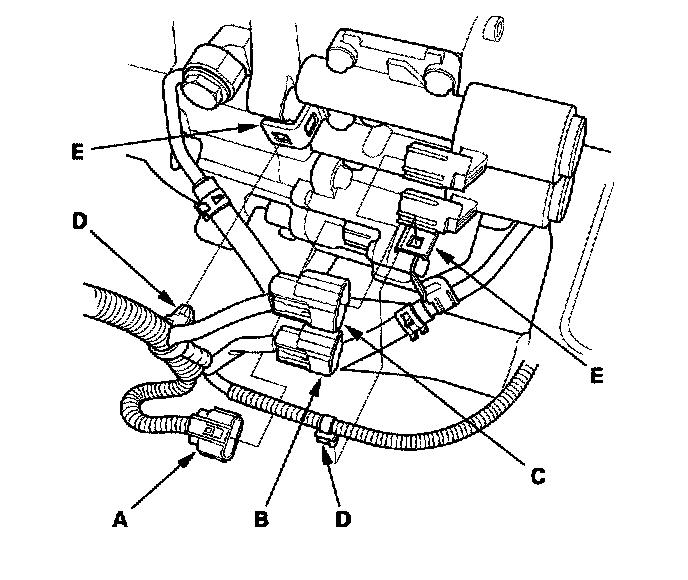 E
D
E
C
A
B
D