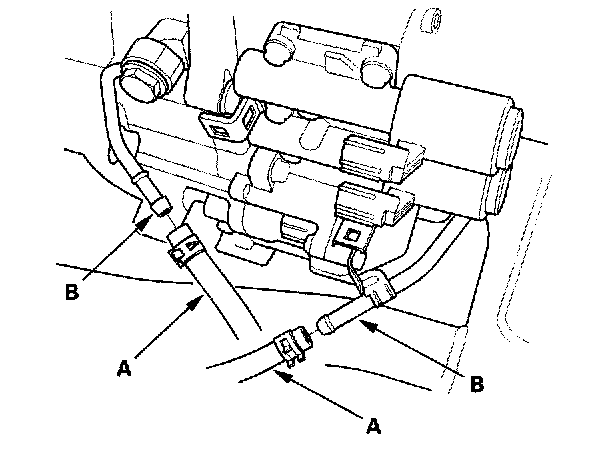 B
A
B
A