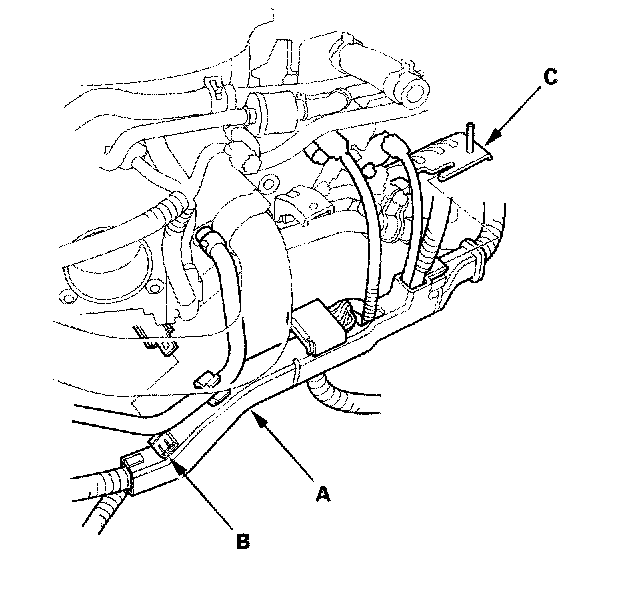 C
A
B