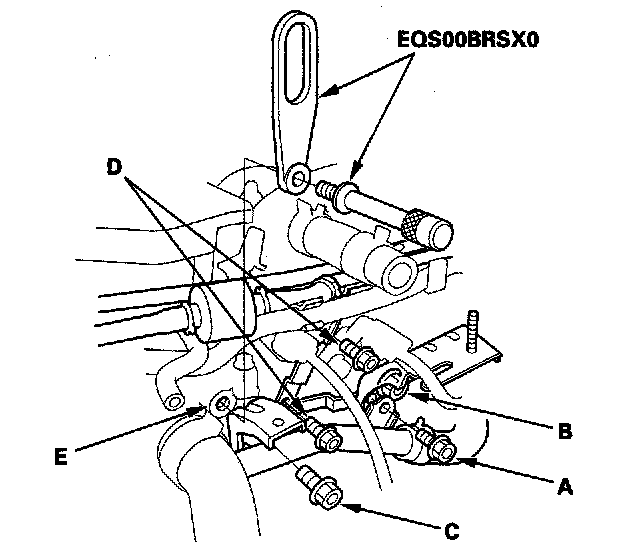 EQS00BRSX0

D

B

E

A

C