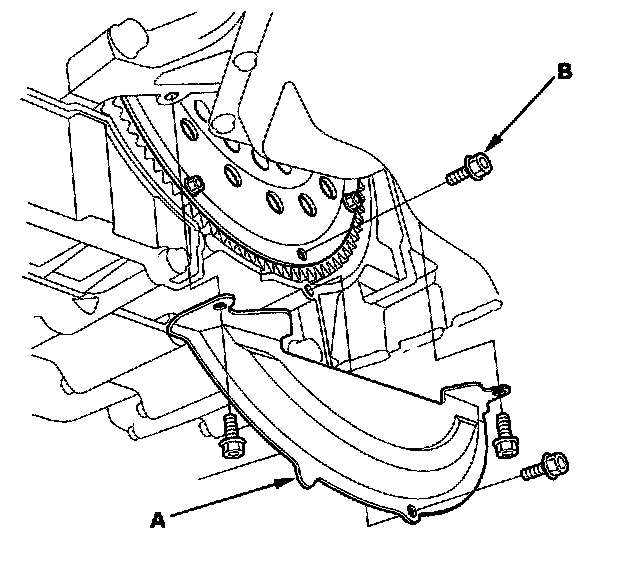 B

A