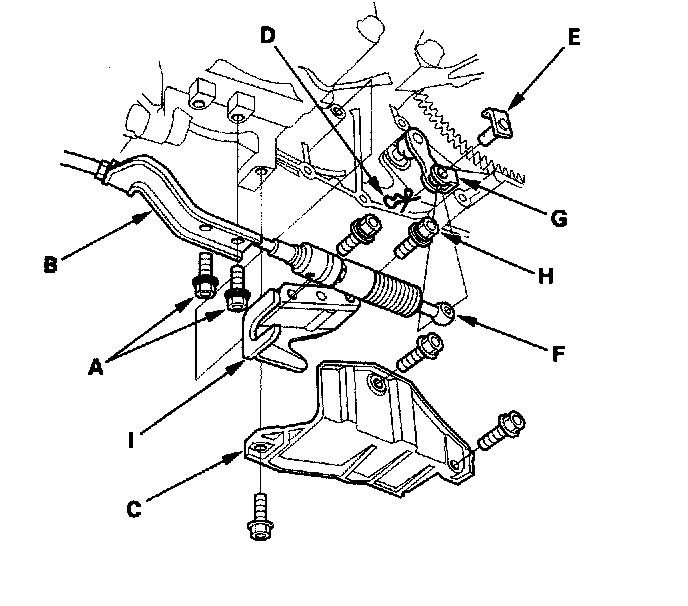 D
E
G
B
H
A
F
I
C